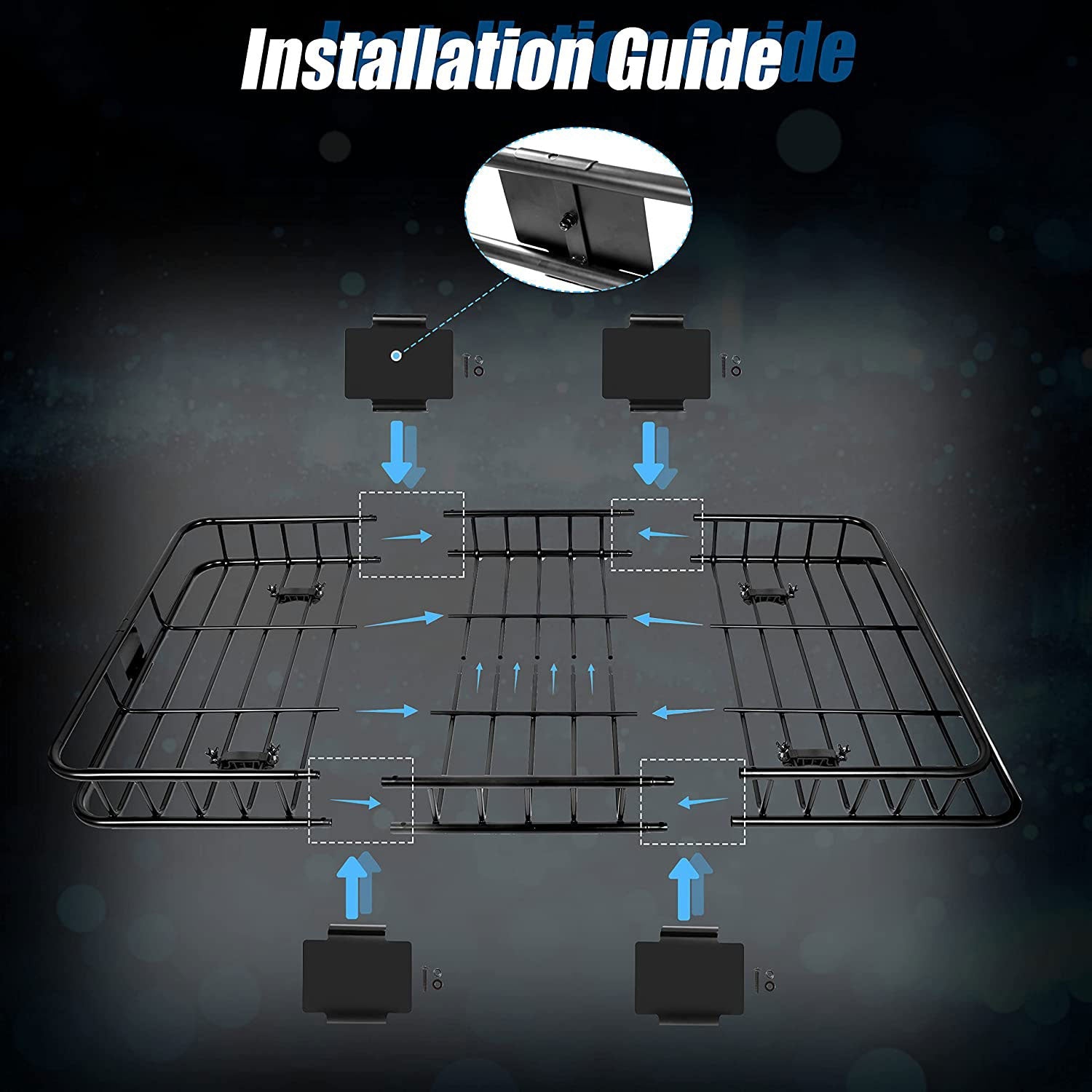 Installation Guide