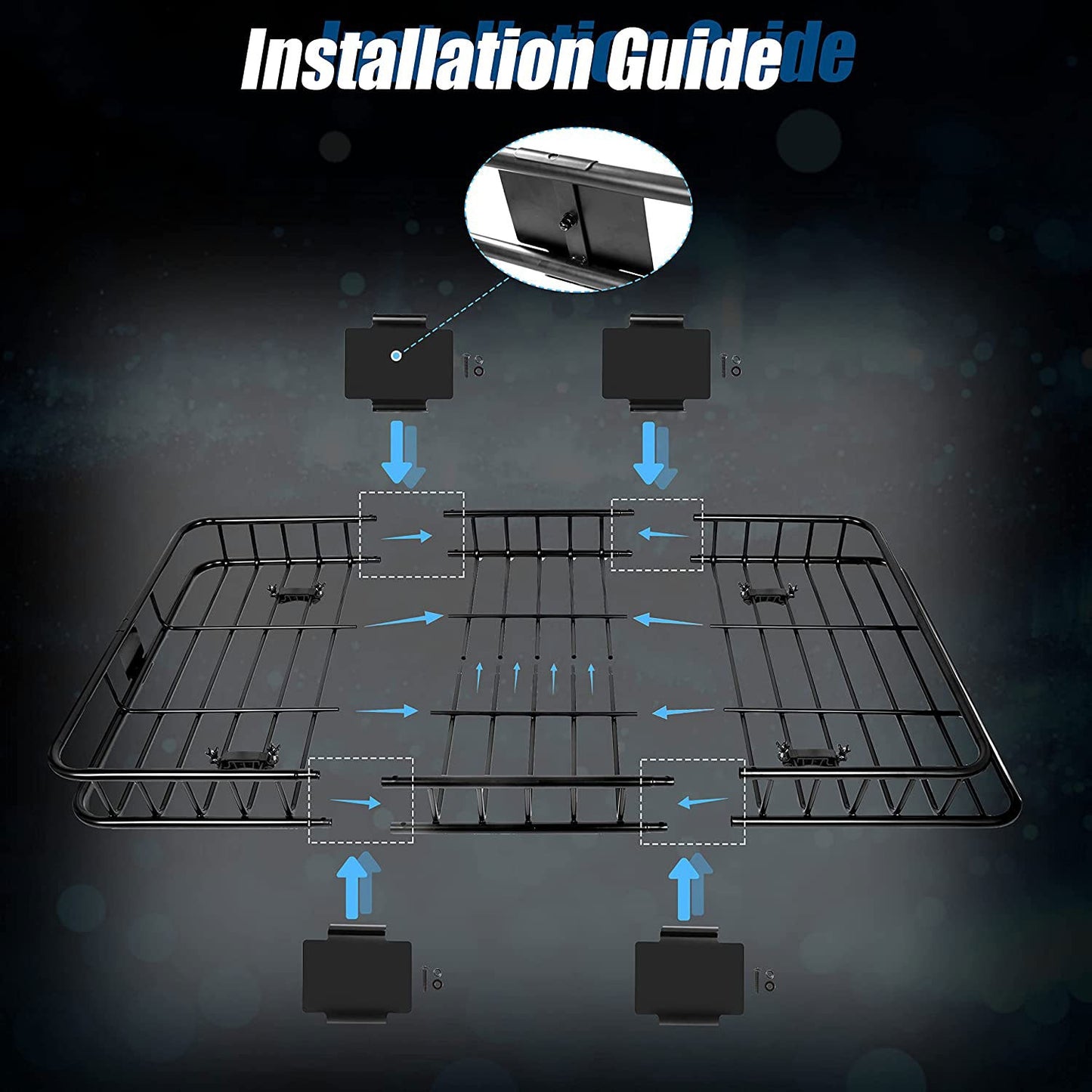 Installation Guide