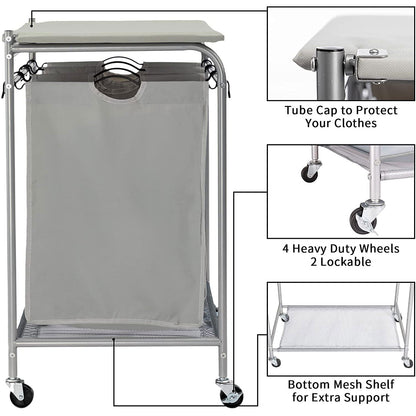 Tube Cap to Protect Your Clothes

4 Heavy Duty Wheels 2 Lockable

Bottom Mesh Shelf for Extra Support