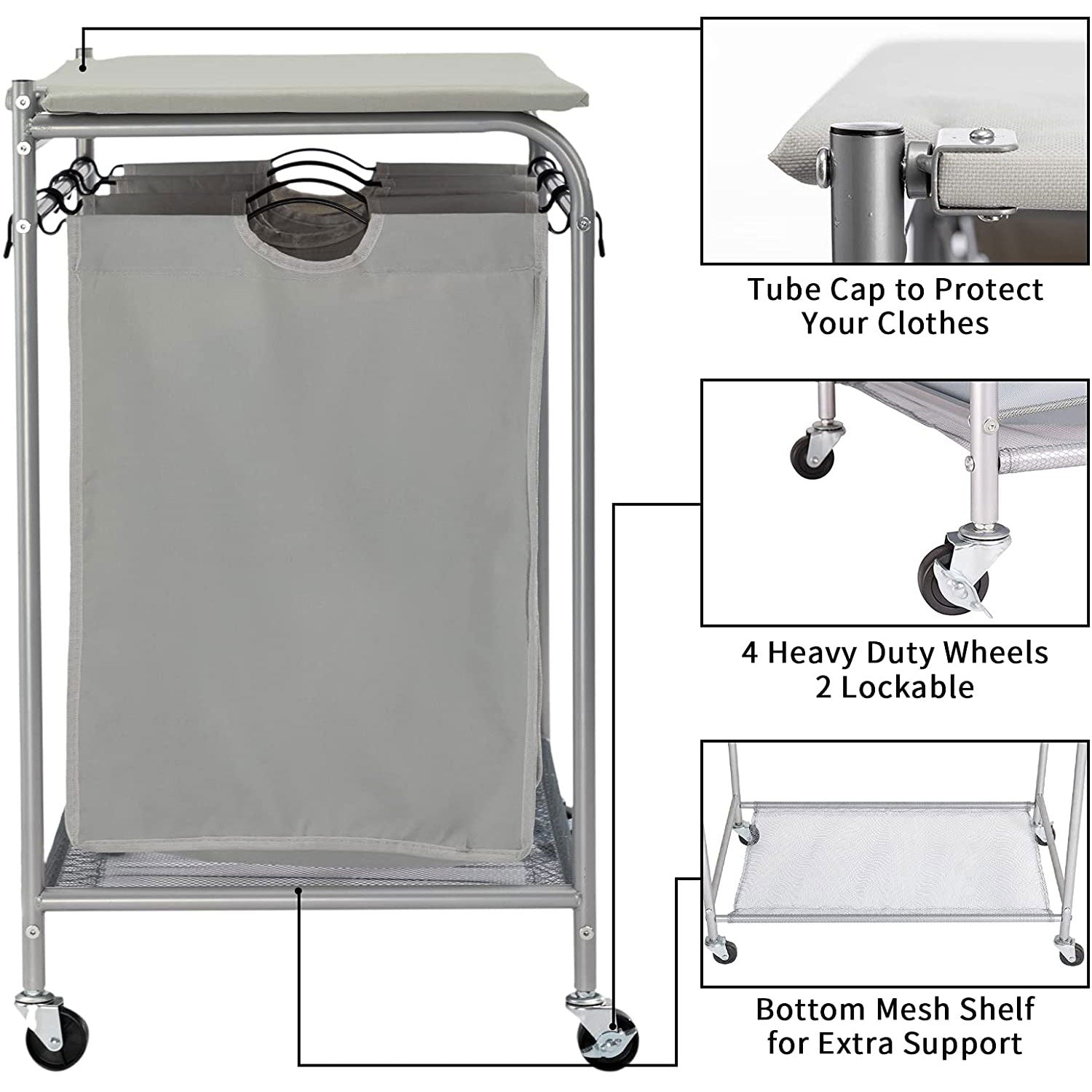 Tube Cap to Protect Your Clothes

4 Heavy Duty Wheels 2 Lockable

Bottom Mesh Shelf for Extra Support