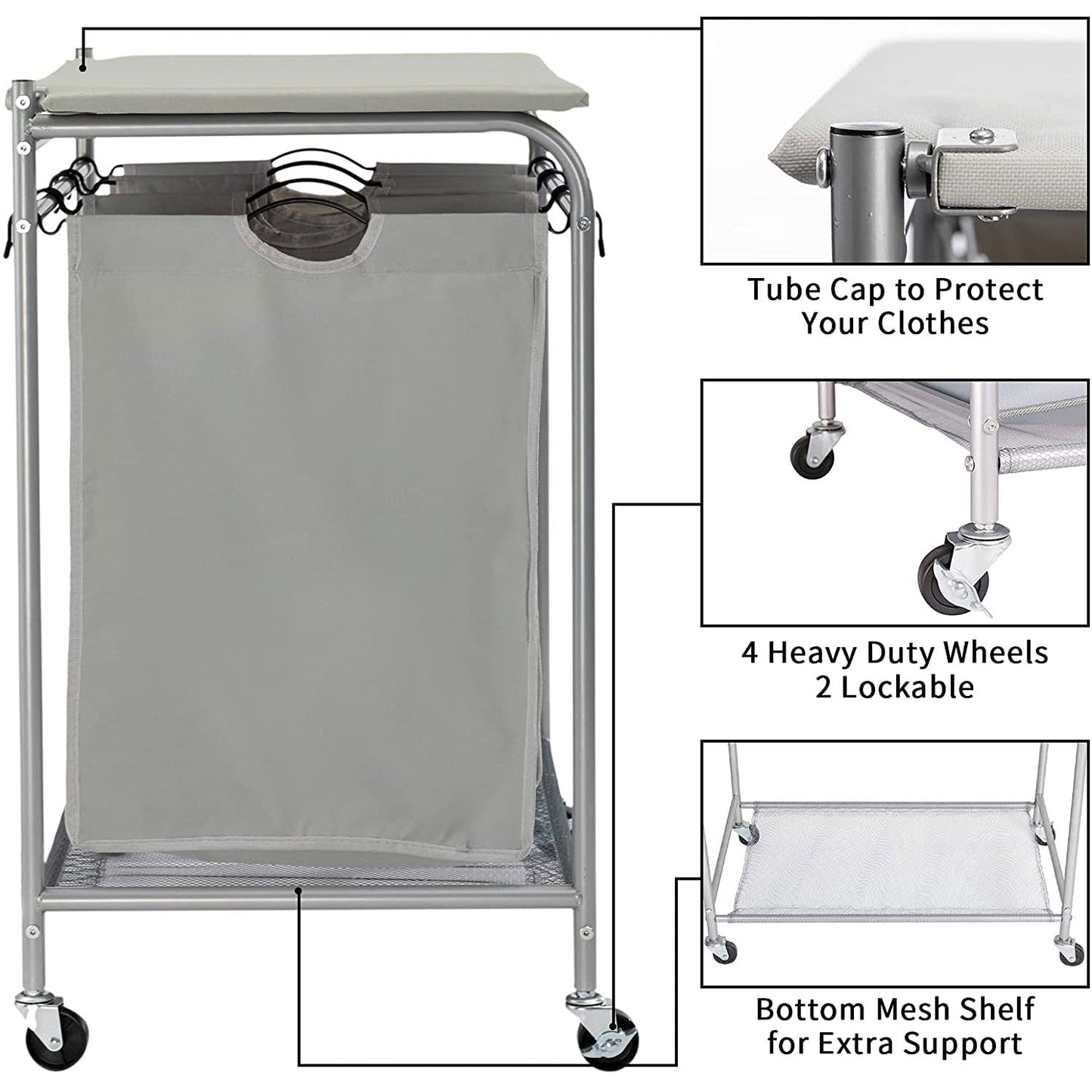 Tube Cap to Protect Your Clothes

4 Heavy Duty Wheels 2 Lockable

Bottom Mesh Shelf for Extra Support