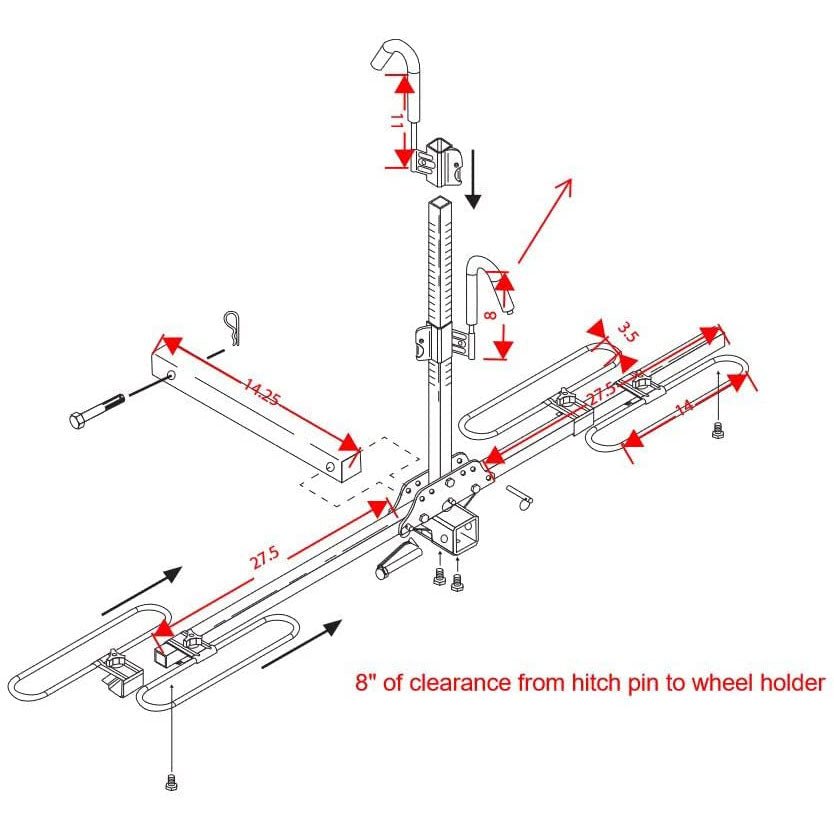 11

8

3.5

14.25

27.5

14

27.5

8" of clearance from hitch pin to wheel holder