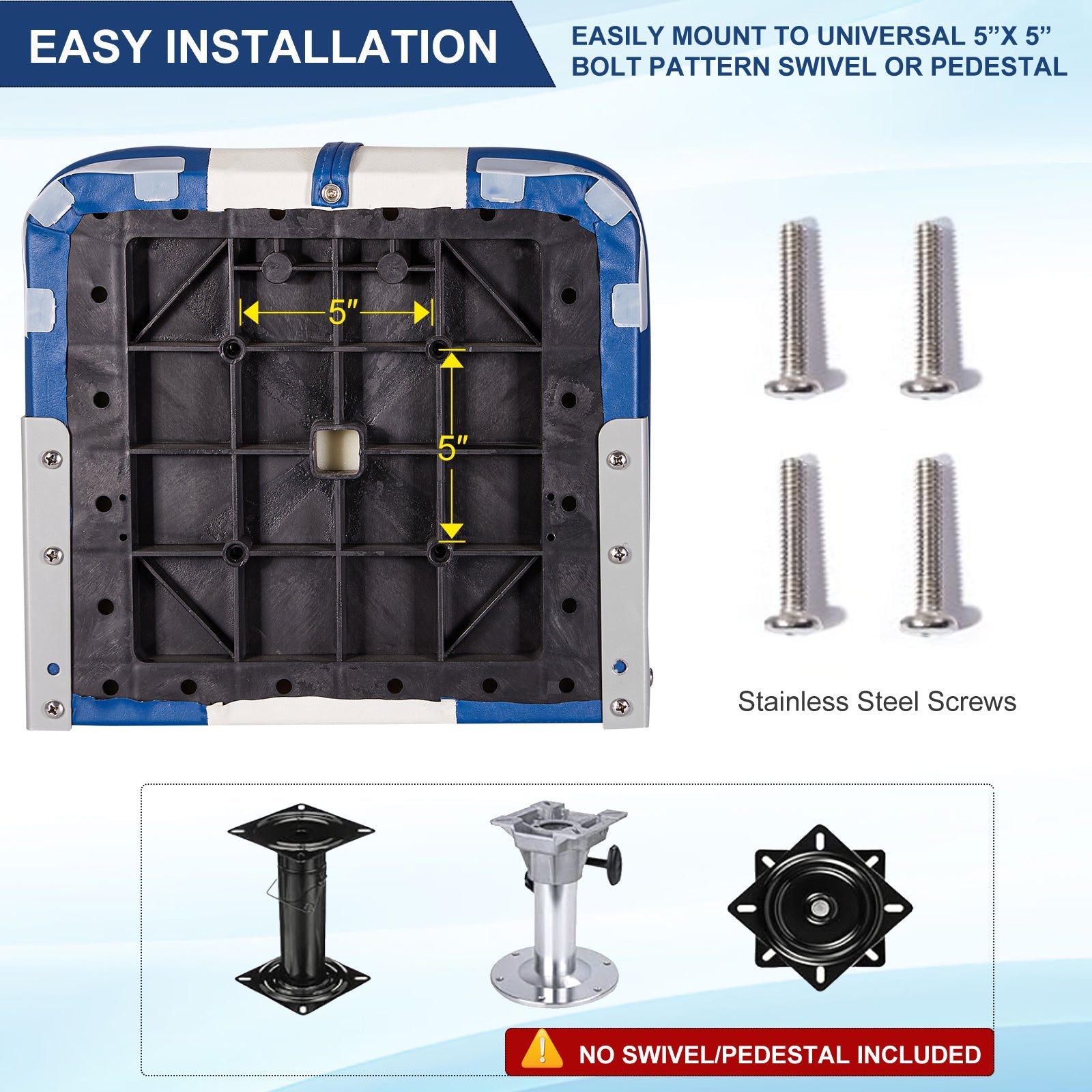 EASY INSTALLATION

EASILY MOUNT TO UNIVERSAL 5”X 5” BOLT PATTERN SWIVEL OR PEDESTAL

5″

5″

Stainless Steel Screws

NO SWIVEL/PEDESTAL INCLUDED