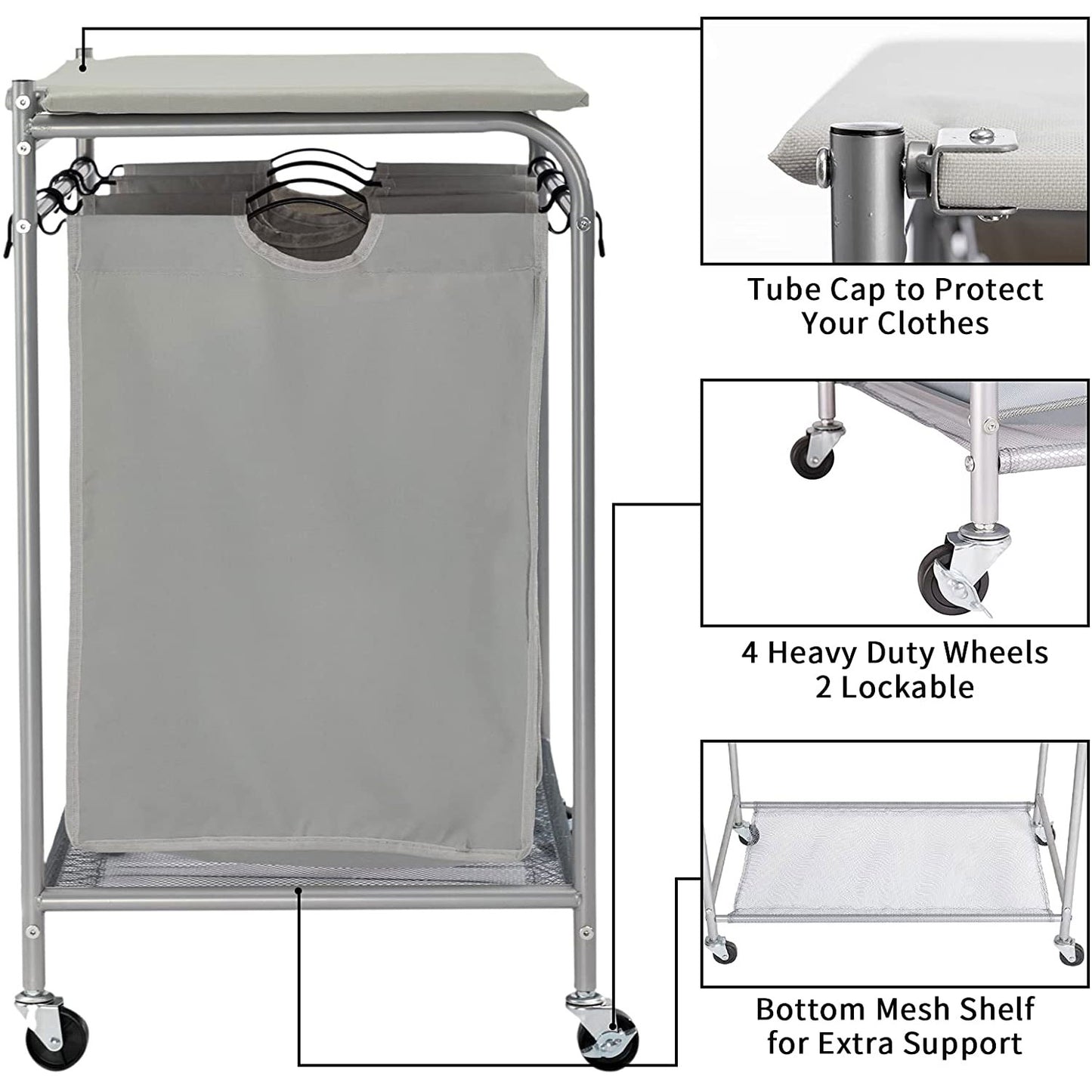 Tube Cap to Protect Your Clothes

4 Heavy Duty Wheels 2 Lockable

Bottom Mesh Shelf for Extra Support